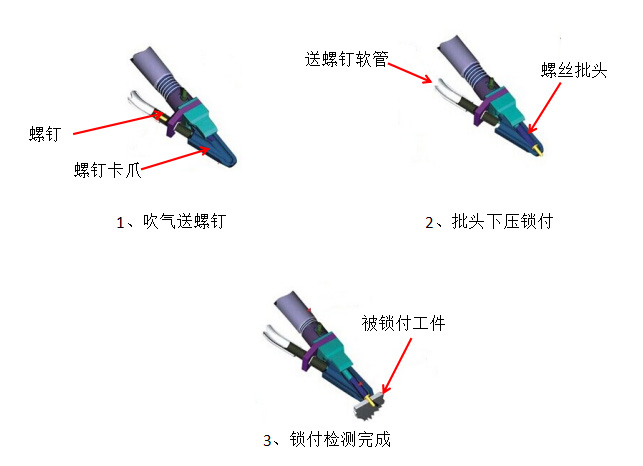 螺钉

螺钉卡爪

1、吹气送螺钉

送螺钉软管

螺丝批头

2、批头下压锁付

被锁付工件

3、锁付检测完成